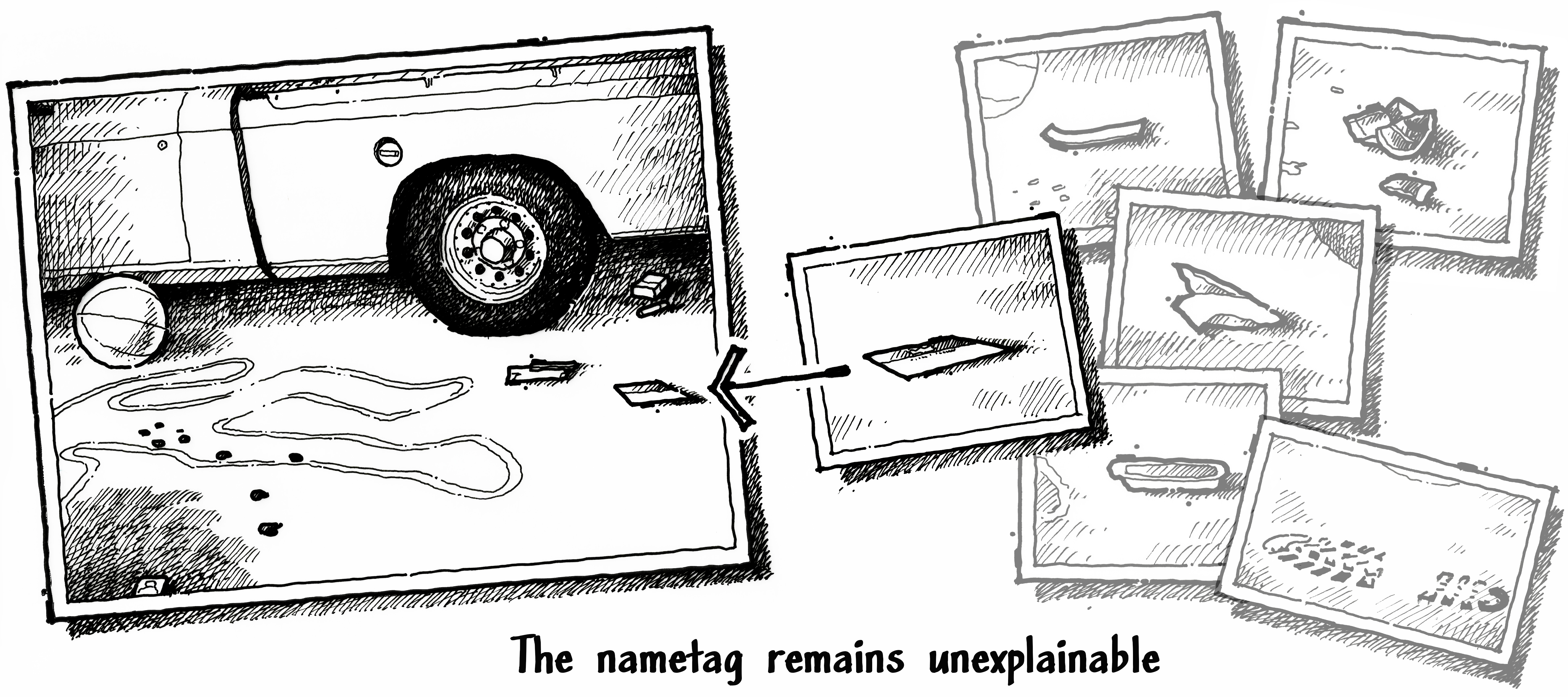 The nametag remains unexplainable