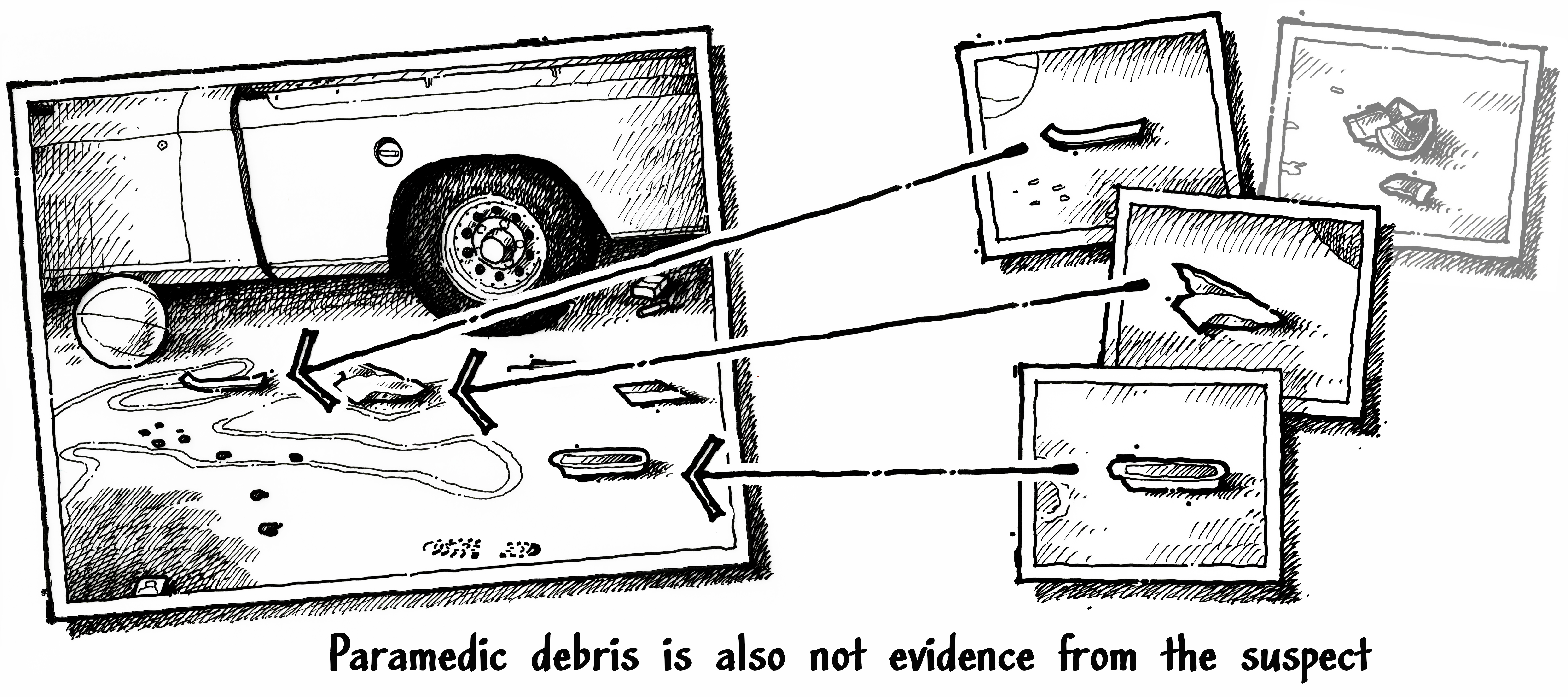 Paramedic debris is also not evidence from the suspect